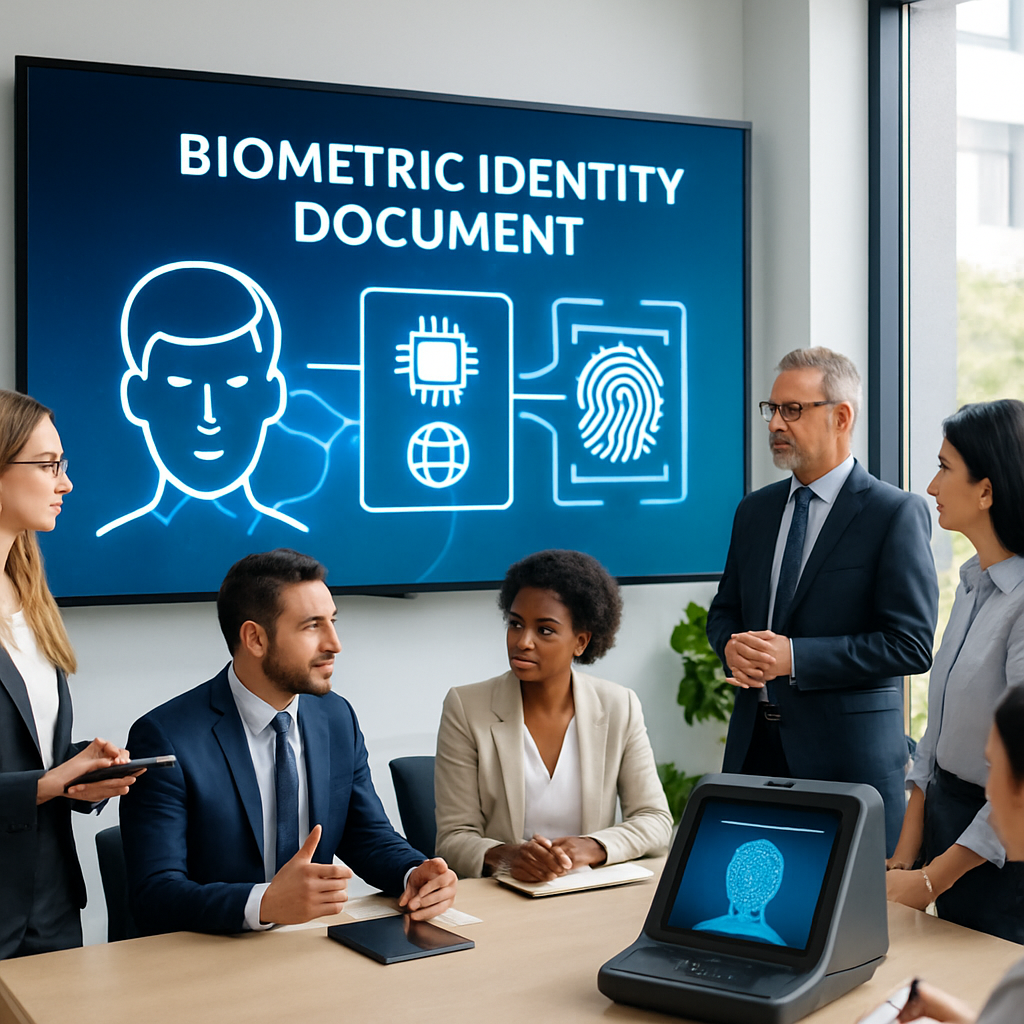 BIOMETRIC IDENTITY DOCUMENT